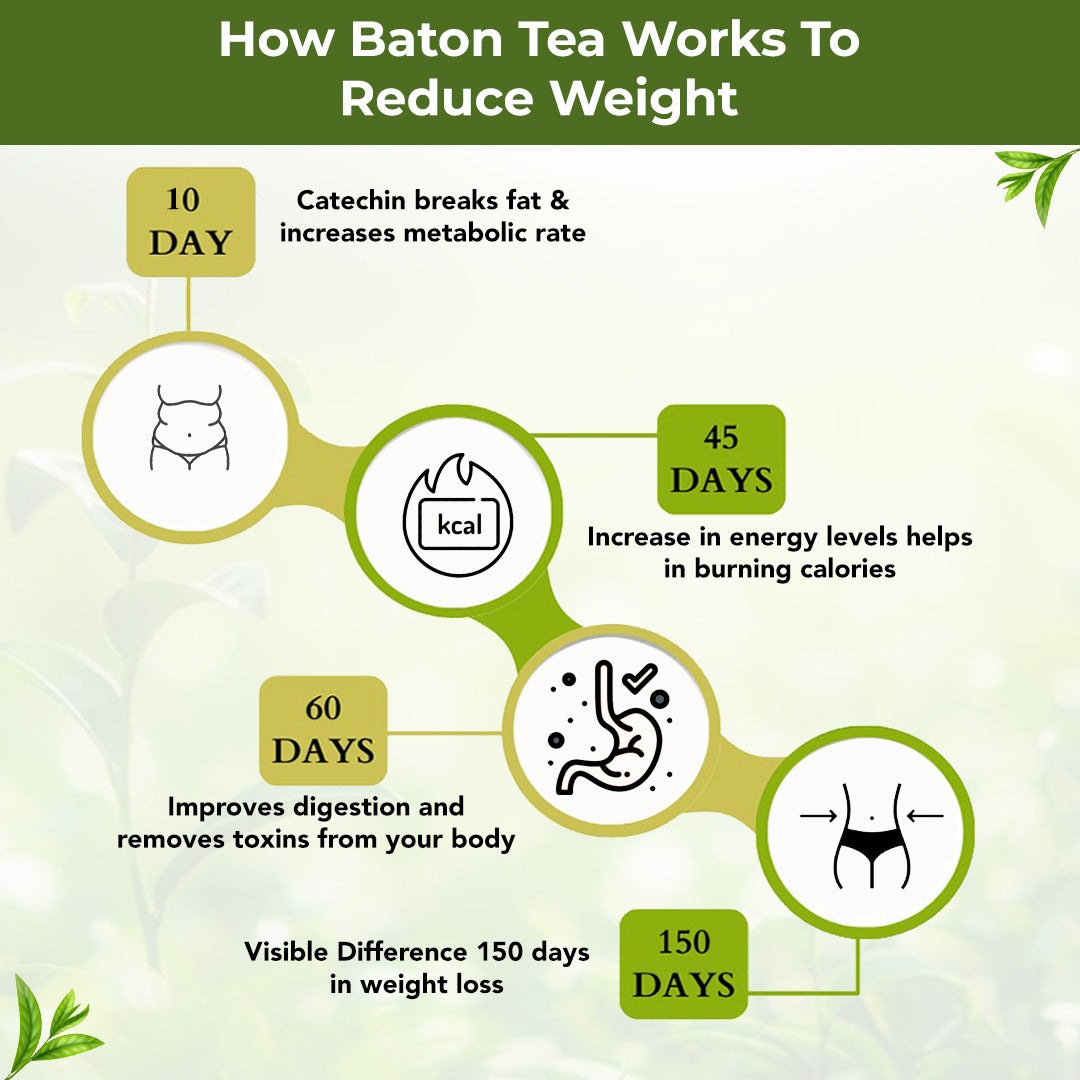 How Baton Tea Works To Reduce Weight

10 DAY

Catechin breaks fat & increases metabolic rate

kcal

45 DAYS

Increase in energy levels helps in burning calories

60 DAYS

Improves digestion and removes toxins from your body

Visible Difference 150 days in weight loss

150 DAYS