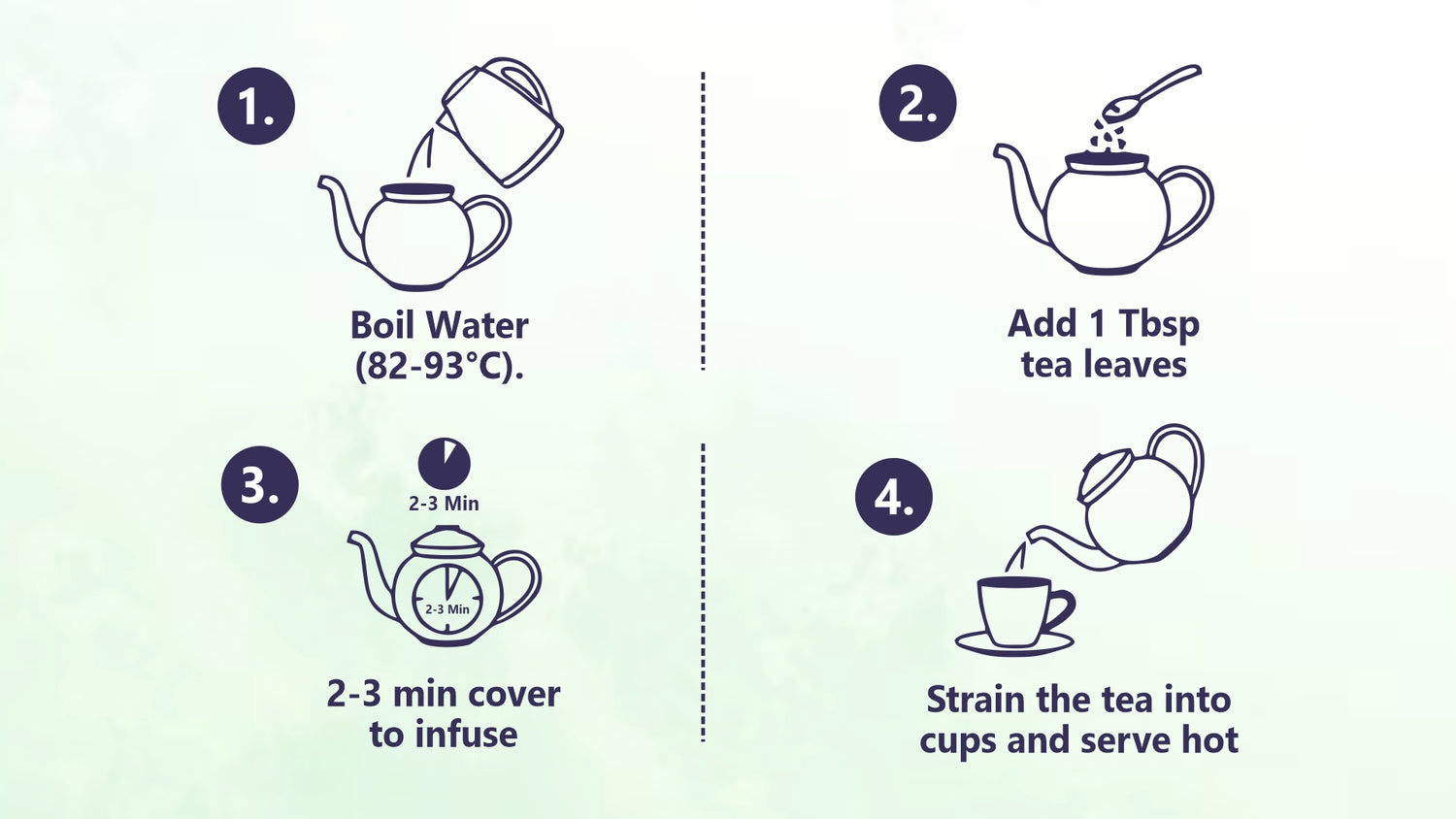 1.

Boil Water (82-93°C).

2.

Add 1 Tbsp tea leaves

3.

2-3 Min

2-3 Min

2-3 min cover to infuse

4.

Strain the tea into cups and serve hot