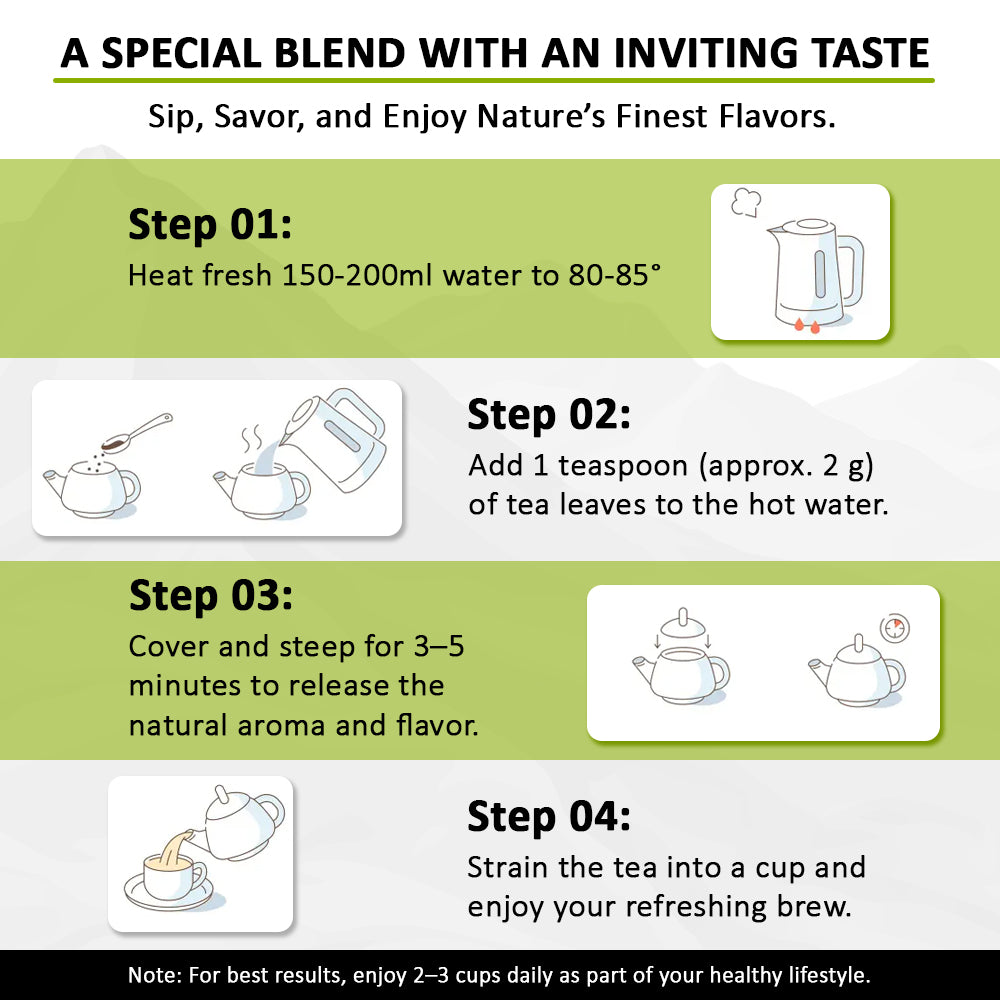 A SPECIAL BLEND WITH AN INVITING TASTE

Sip, Savor, and Enjoy Nature's Finest Flavors.

Step 01:
Heat fresh 150-200ml water to 80-85°

Step 02:
Add 1 teaspoon (approx. 2 g) of tea leaves to the hot water.

Step 03:
Cover and steep for 3–5 minutes to release the natural aroma and flavor.

Step 04:
Strain the tea into a cup and enjoy your refreshing brew.

Note: For best results, enjoy 2–3 cups daily as part of your healthy lifestyle.