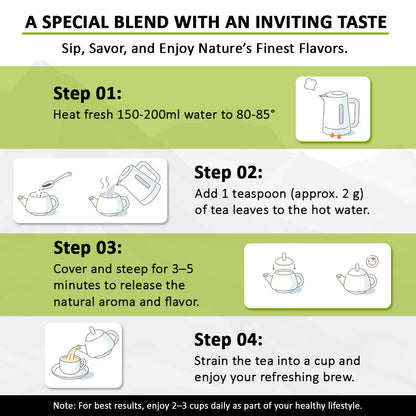 A SPECIAL BLEND WITH AN INVITING TASTE

Sip, Savor, and Enjoy Nature's Finest Flavors.

Step 01:
Heat fresh 150-200ml water to 80-85°

Step 02:
Add 1 teaspoon (approx. 2 g) of tea leaves to the hot water.

Step 03:
Cover and steep for 3–5 minutes to release the natural aroma and flavor.

Step 04:
Strain the tea into a cup and enjoy your refreshing brew.

Note: For best results, enjoy 2–3 cups daily as part of your healthy lifestyle.